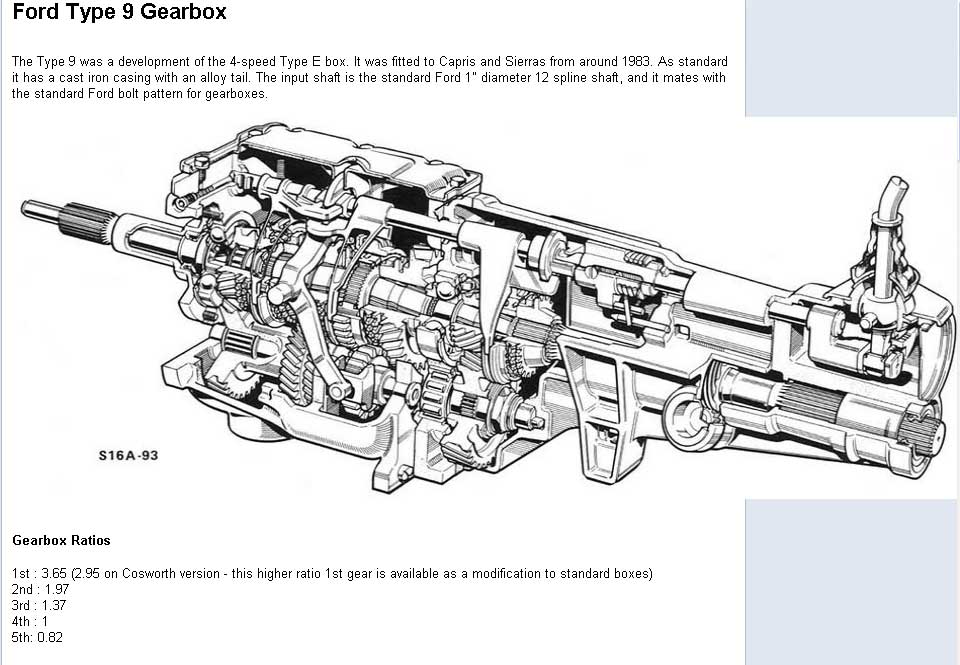 Ford Type 9 Gearbox

The Type 9 was a development of the 4-speed Type E box. It was fitted to Capris and Sierras from around 1983. As standard it has a cast iron casing with an alloy tail. The input shaft is the standard Ford 1" diameter 12 spline shaft, and it mates with the standard Ford bolt pattern for gearboxes.

S16A-93

Gearbox Ratios

1st : 3.65 (2.95 on Cosworth version - this higher ratio 1st gear is available as a modification to standard boxes)
2nd : 1.97
3rd : 1.37
4th : 1
5th: 0.82